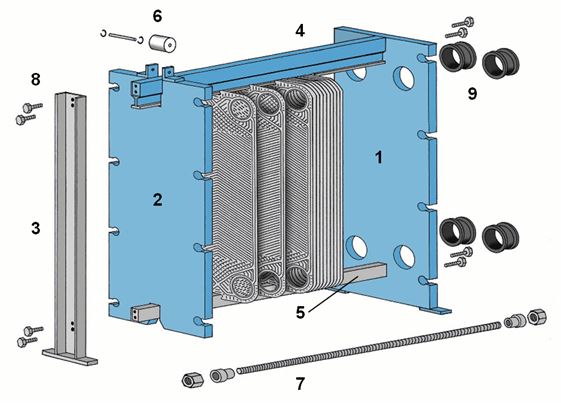 6
4
8
9
1
2
3
5
7